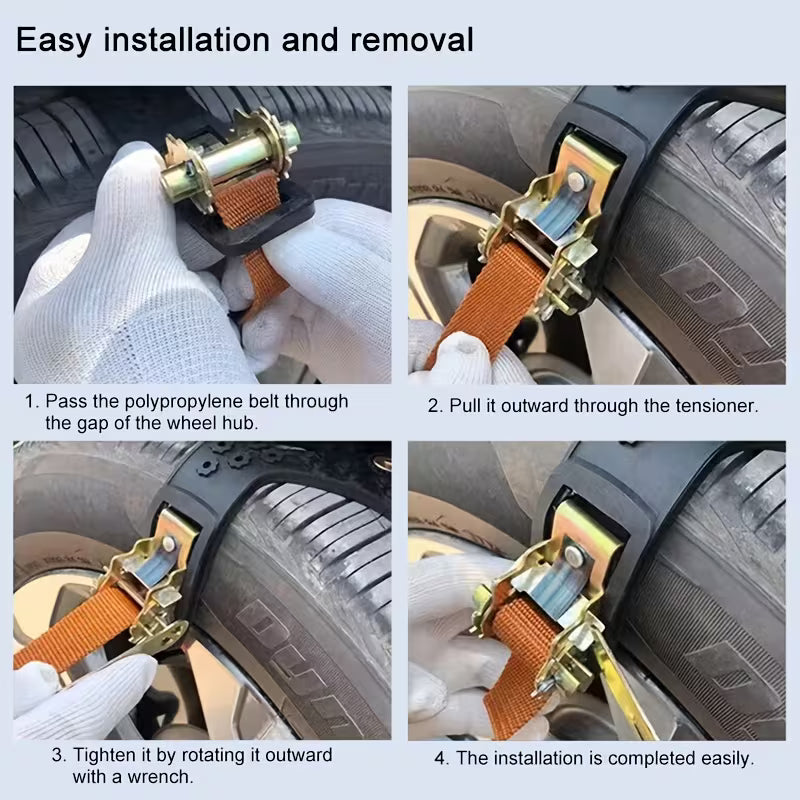 Easy installation and removal

1. Pass the polypropylene belt through the gap of the wheel hub.

2. Pull it outward through the tensioner.

3. Tighten it by rotating it outward with a wrench.

4. The installation is completed easily.