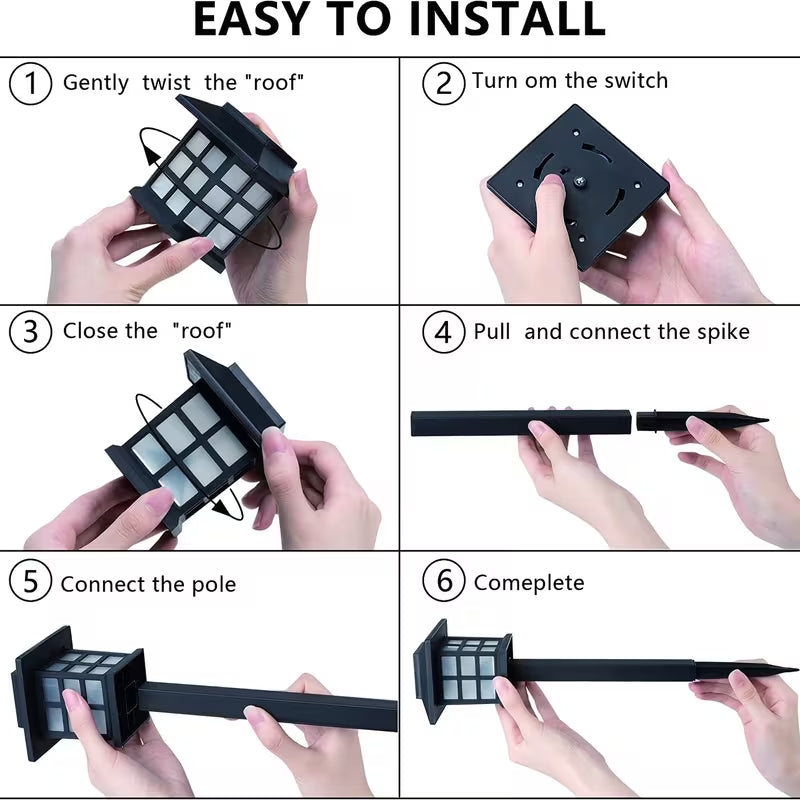 EASY TO INSTALL

1 Gently twist the "roof"

2 Turn om the switch

3 Close the "roof"

4 Pull and connect the spike

5 Connect the pole

6 Comeplete