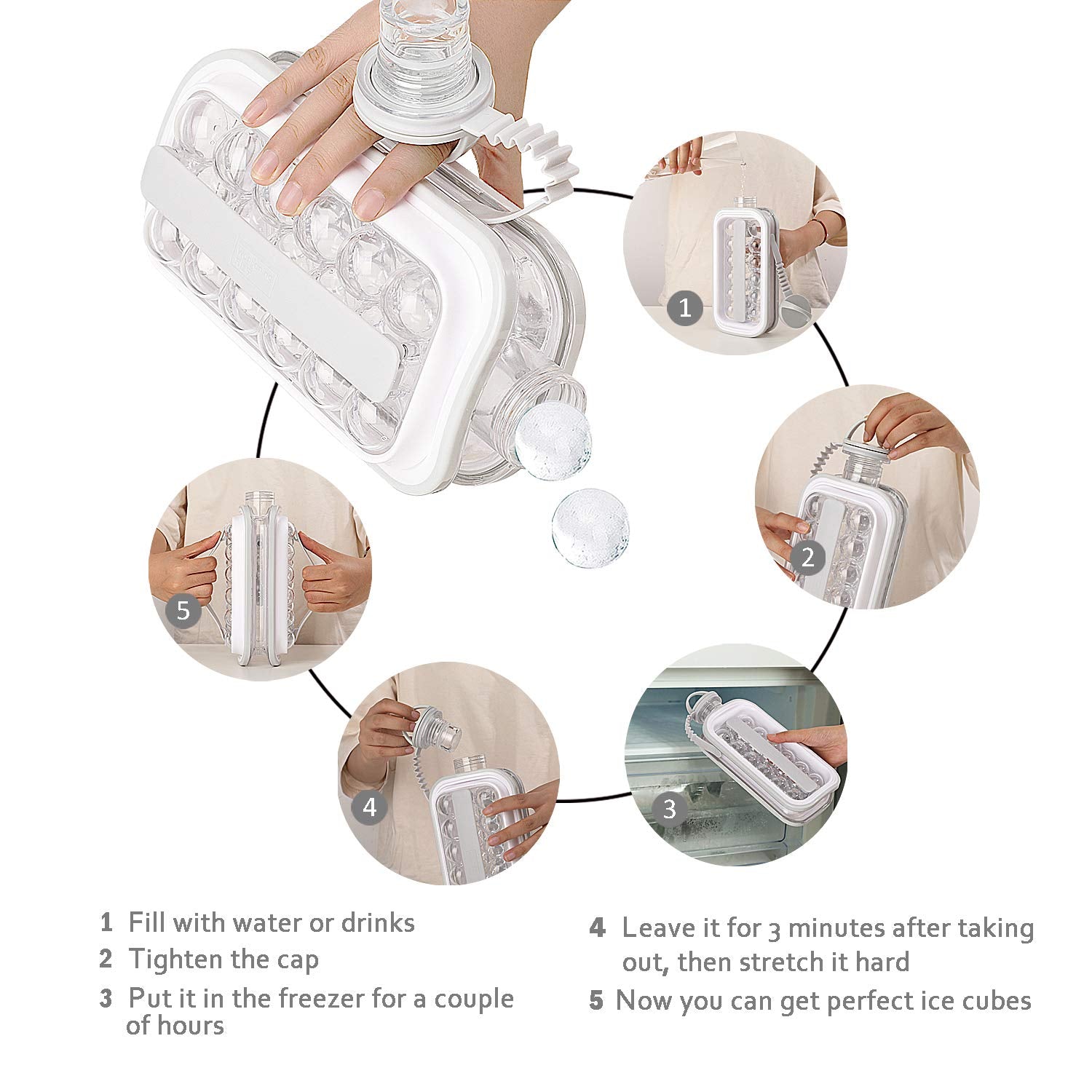 1

2

3

4

5

1 Fill with water or drinks
2 Tighten the cap
3 Put it in the freezer for a couple of hours

4 Leave it for 3 minutes after taking out, then stretch it hard
5 Now you can get perfect ice cubes