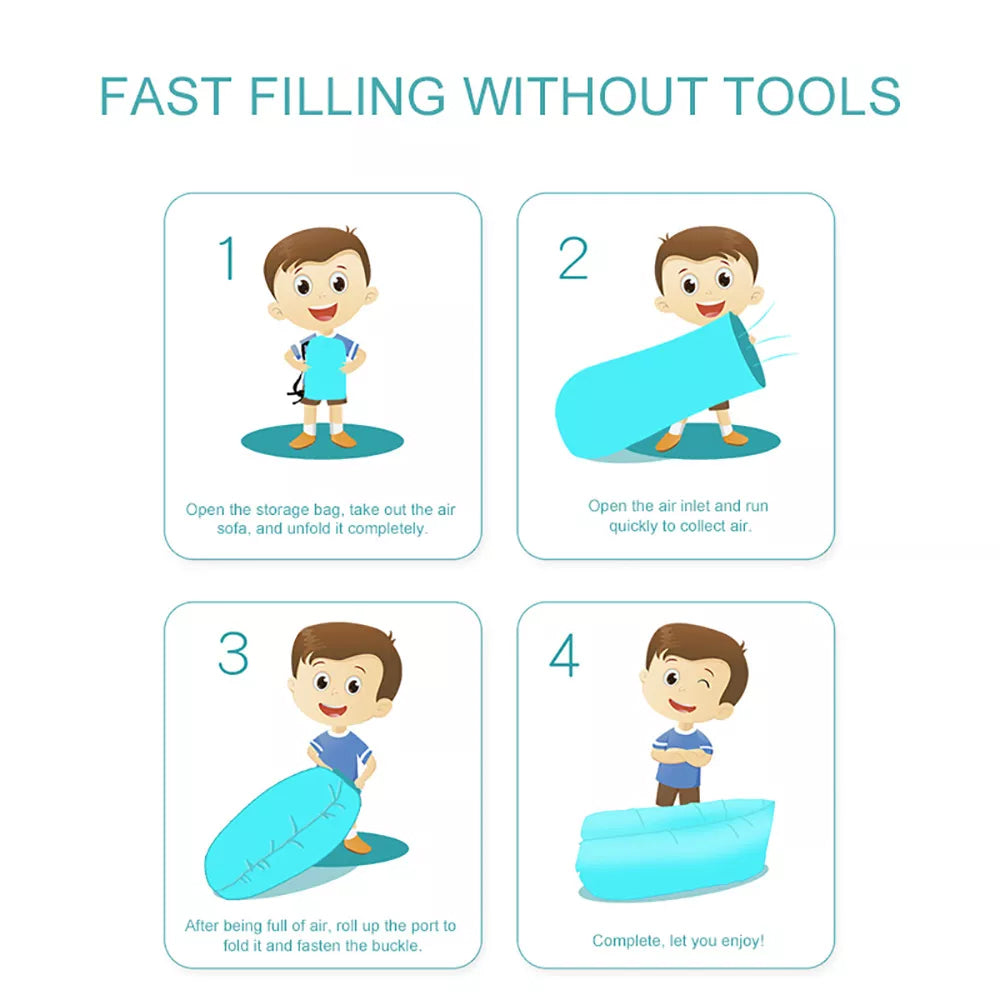 FAST FILLING WITHOUT TOOLS

1

Open the storage bag, take out the air sofa, and unfold it completely.

2

Open the air inlet and run quickly to collect air.

3

After being full of air, roll up the port to fold it and fasten the buckle.

4

Complete, let you enjoy!