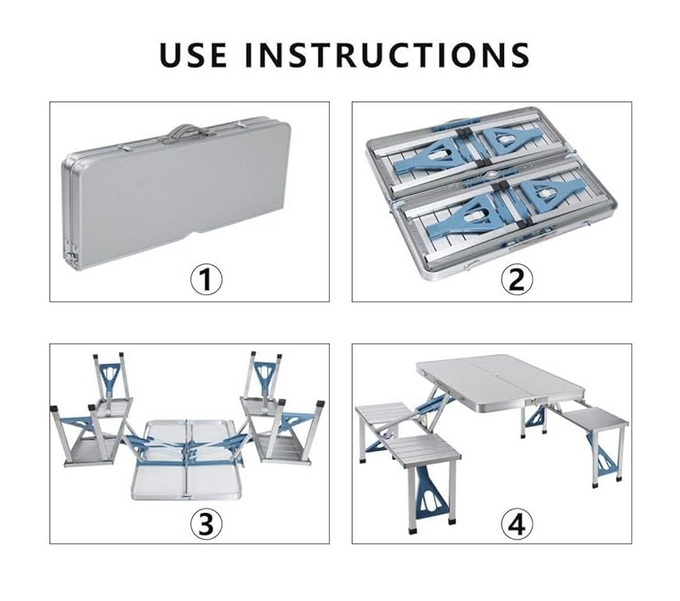 USE INSTRUCTIONS

①

②

③

④