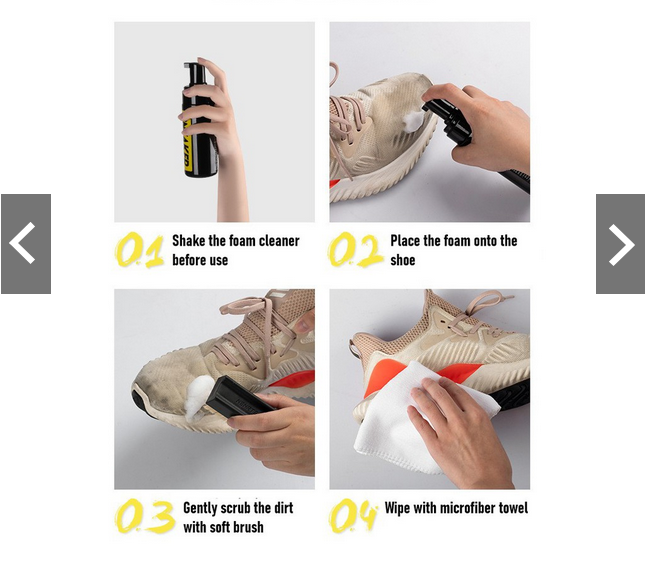 01 Shake the foam cleaner before use

02 Place the foam onto the shoe

03 Gently scrub the dirt with soft brush

04 Wipe with microfiber towel