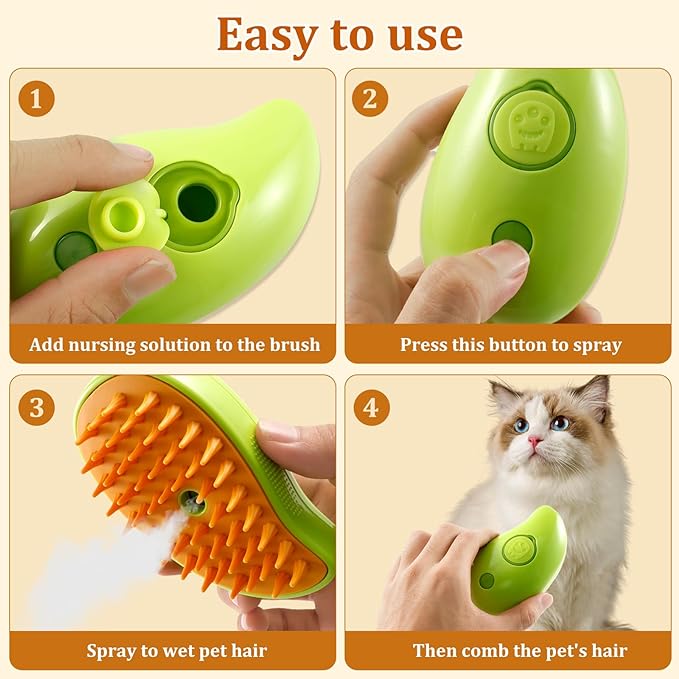 Easy to use

1

Add nursing solution to the brush

2

Press this button to spray

3

Spray to wet pet hair

4

Then comb the pet's hair