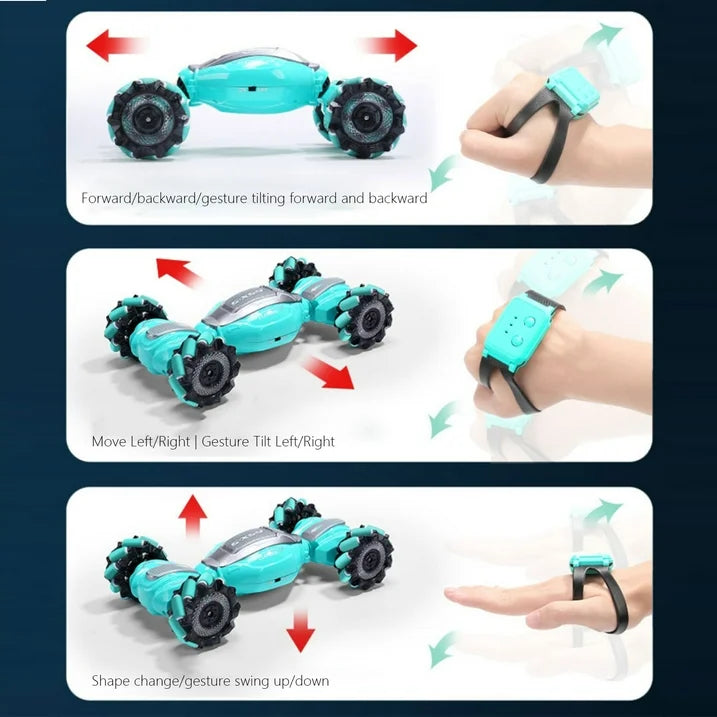 Forward/backward/gesture tilting forward and backward

Move Left/Right | Gesture Tilt Left/Right

Shape change/gesture swing up/down