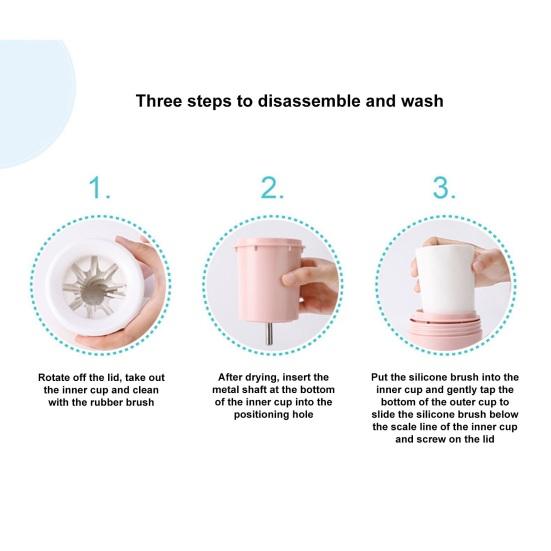 Three steps to disassemble and wash

1.

Rotate off the lid, take out the inner cup and clean with the rubber brush

2.

After drying, insert the metal shaft at the bottom of the inner cup into the positioning hole

3.

Put the silicone brush into the inner cup and gently tap the bottom of the outer cup to slide the silicone brush below the scale line of the inner cup and screw on the lid