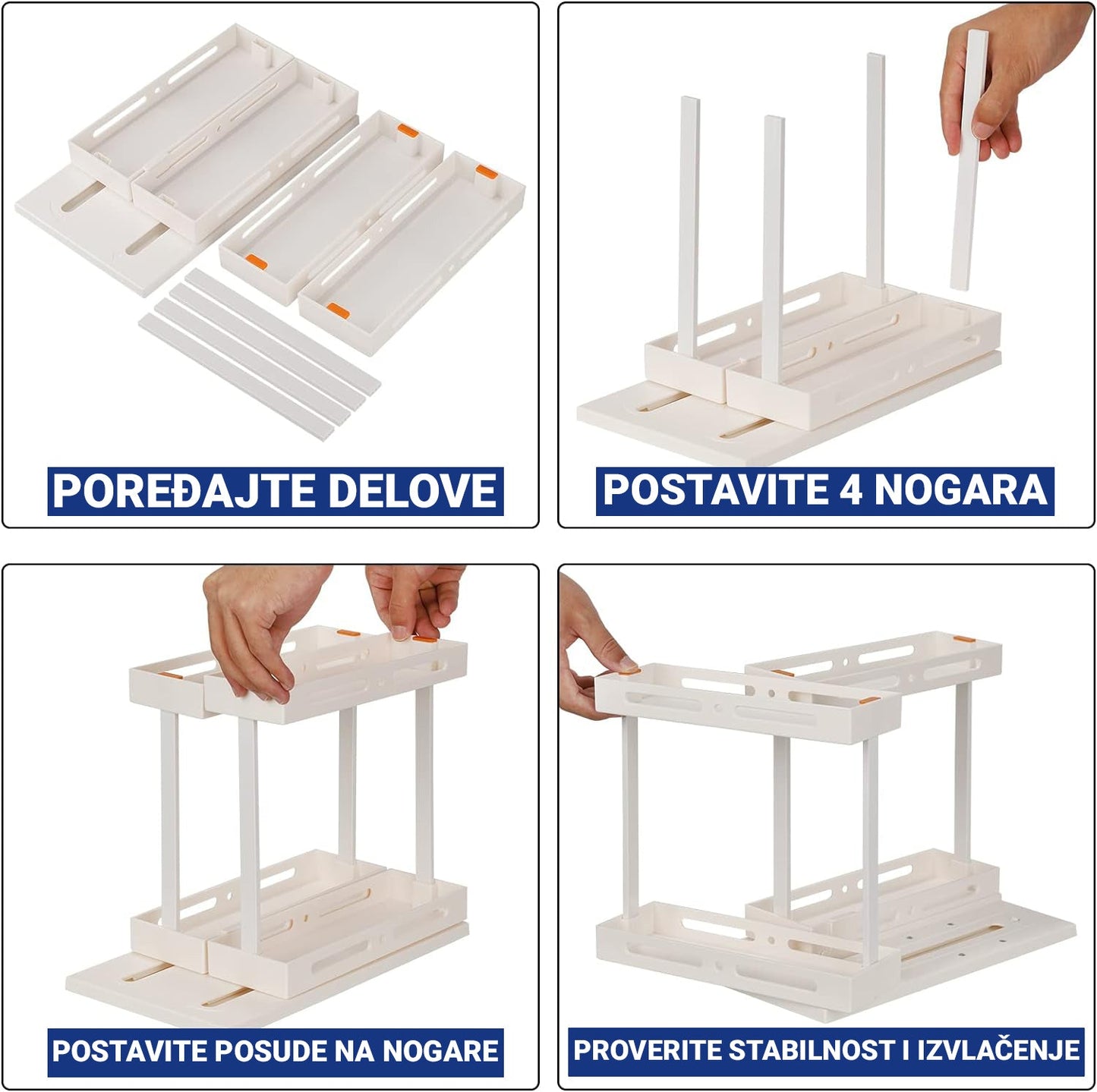 POREĐAJTE DELOVE

POSTAVITE 4 NOGARA

POSTAVITE POSUDE NA NOGARE

PROVERITE STABILNOST I IZVLAČENJE