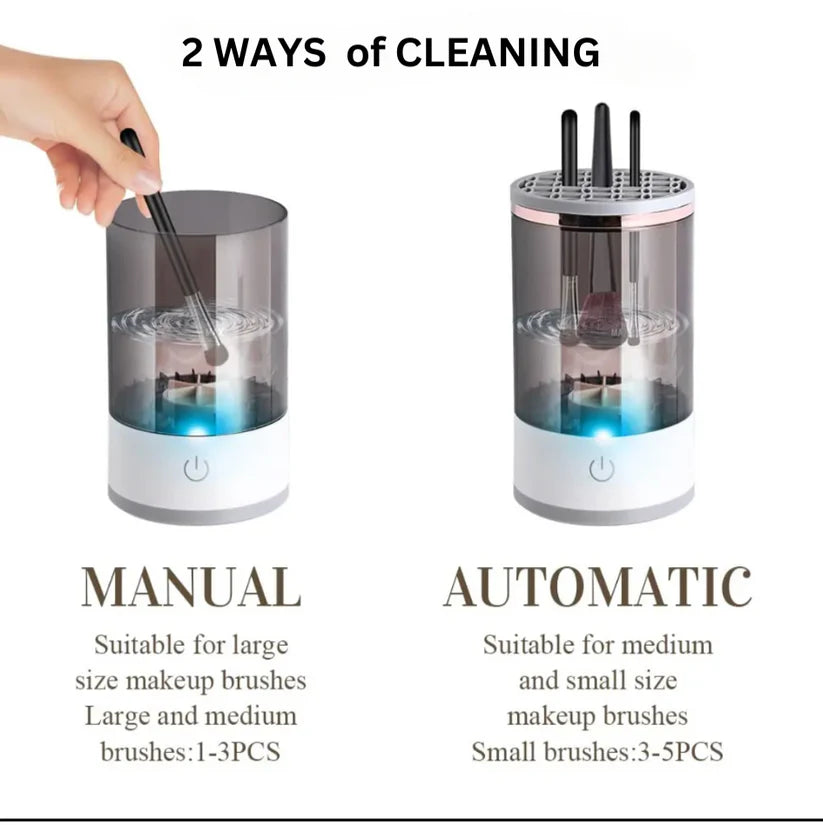 2 WAYS of CLEANING

MANUAL

Suitable for large size makeup brushes
Large and medium brushes:1-3PCS

AUTOMATIC

Suitable for medium and small size makeup brushes
Small brushes:3-5PCS